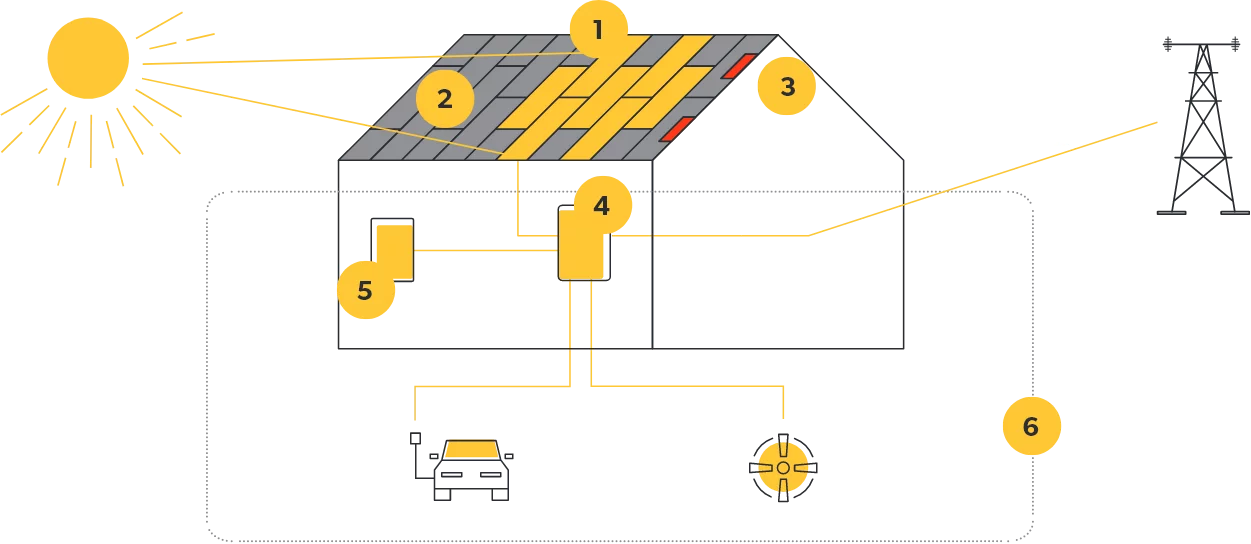 1
2
3
4
5
6